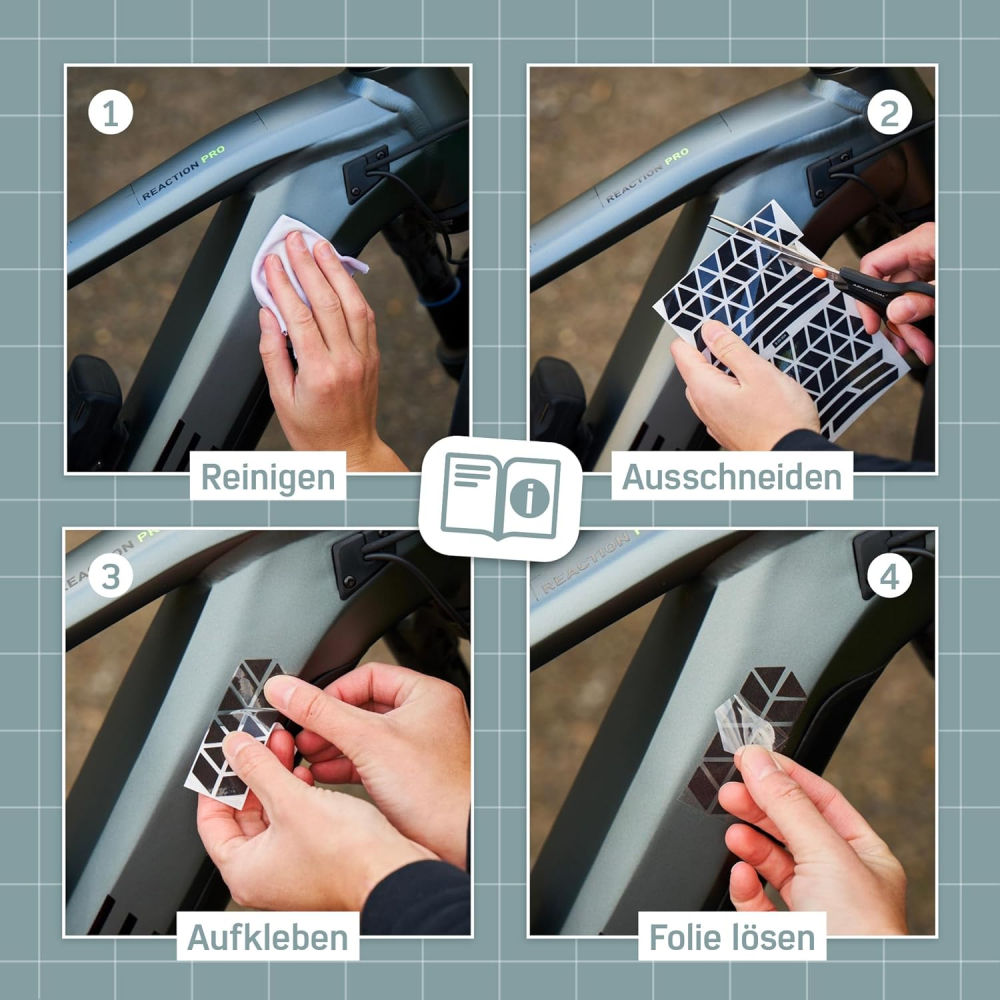 1

REACTION PRO

Reinigen

2

REACTION PRO

Ausschneiden

3

REACTION PRO

Aufkleben

4

REACTION

Folie lösen